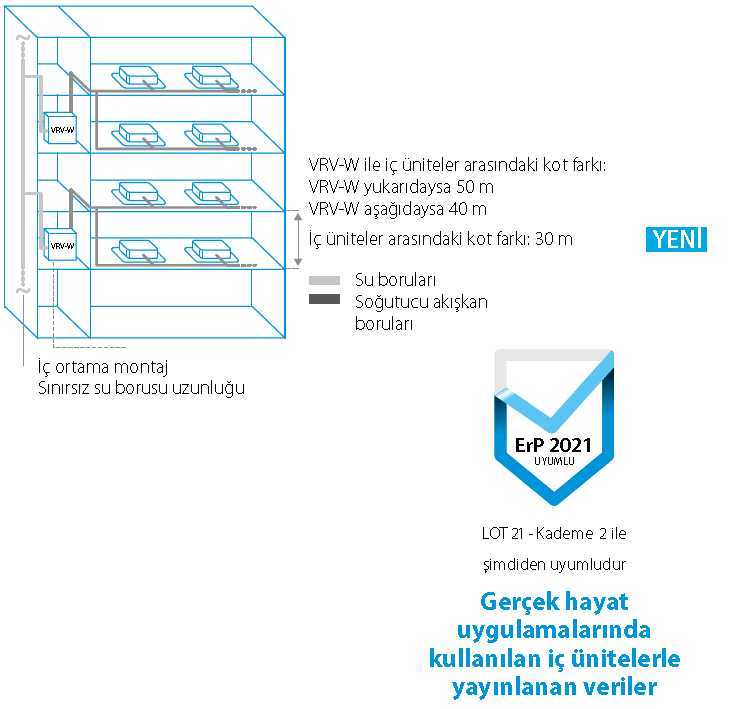 VRV-W

VRV-W

VRV-W ile iç üniteler arasındaki kot farkı:
VRV-W yukarıdaysa 50 m
VRV-W aşağıdaysa 40 m

İç üniteler arasındaki kot farkı: 30 m

YENİ

Su boruları

Soğutucu akışkan boruları

İç ortama montaj
Sınırsız su borusu uzunluğu

ErP 2021
UYUMLU

LOT 21 - Kademe 2 ile şimdiden uyumludur

Gerçek hayat uygulamalarında kullanılan iç ünitelerle yayınlanan veriler